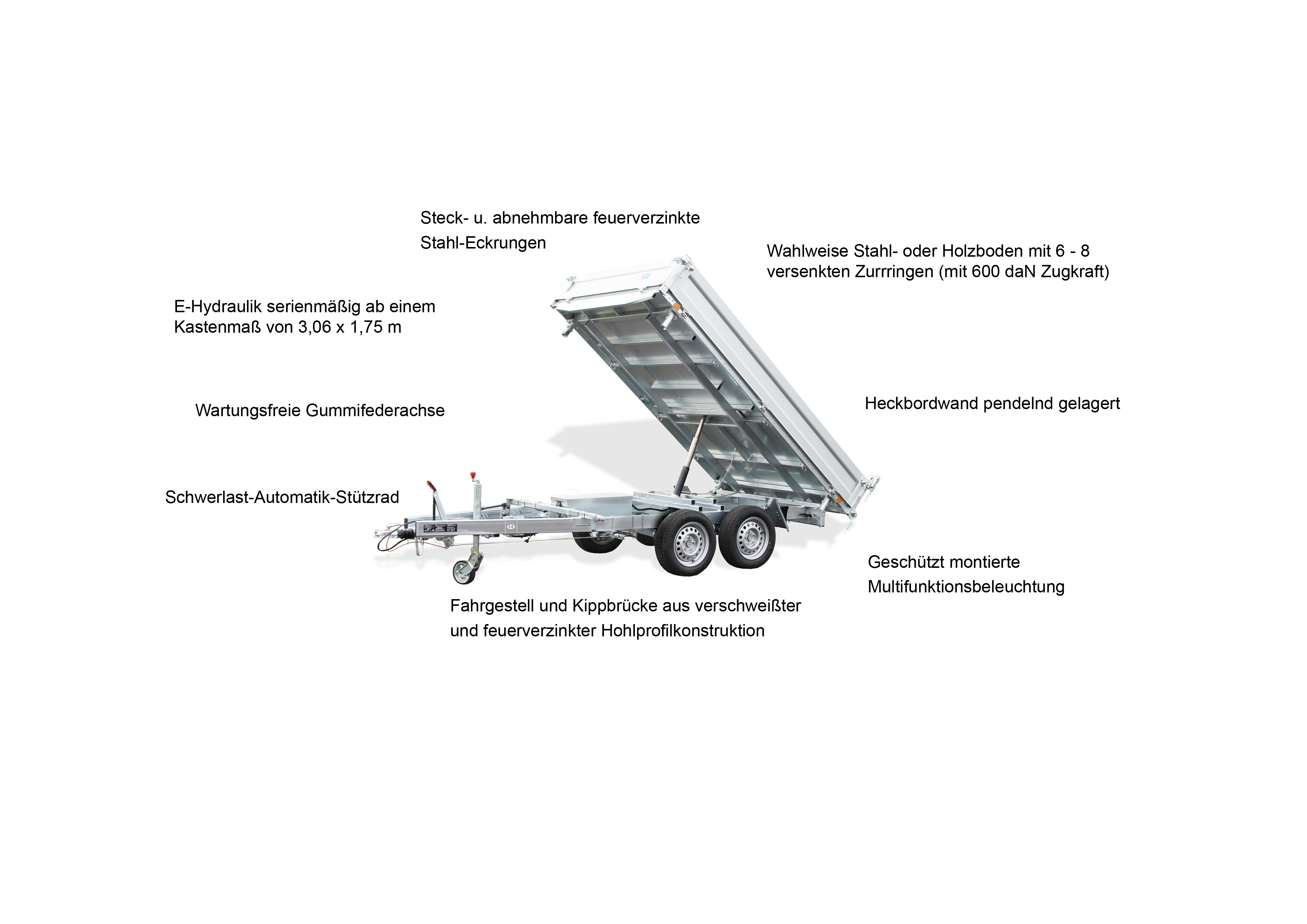 Steck- u. abnehmbare feuerverzinkte Stahl-Eckrungen

Wahlweise Stahl- oder Holzboden mit 6 - 8 versenkten Zurrringen (mit 600 daN Zugkraft)

E-Hydraulik serienmäßig ab einem Kastenmaß von 3,06 x 1,75 m

Wartungsfreie Gummifederachse

Heckbordwand pendelnd gelagert

Schwerlast-Automatik-Stützrad

Geschützt montierte Multifunktionsbeleuchtung

Fahrgestell und Kippbrücke aus verschweißter und feuerverzinkter Hohlprofilkonstruktion