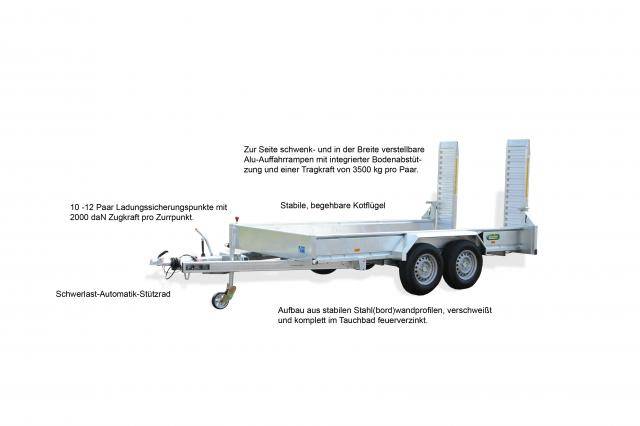 Zur Seite schwenk- und in der Breite verstellbare Alu-Auffahrrampen mit integrierter Bodenabstützung und einer Tragkraft von 3500 kg pro Paar.

10 -12 Paar Ladungssicherungspunkte mit 2000 daN Zugkraft pro Zurrpunkt.

Stabile, begehbare Kotflügel

Schwerlast-Automatik-Stützrad

Aufbau aus stabilen Stahl(bord)wandprofilen, verschweißt und komplett im Tauchbad feuerverzinkt.