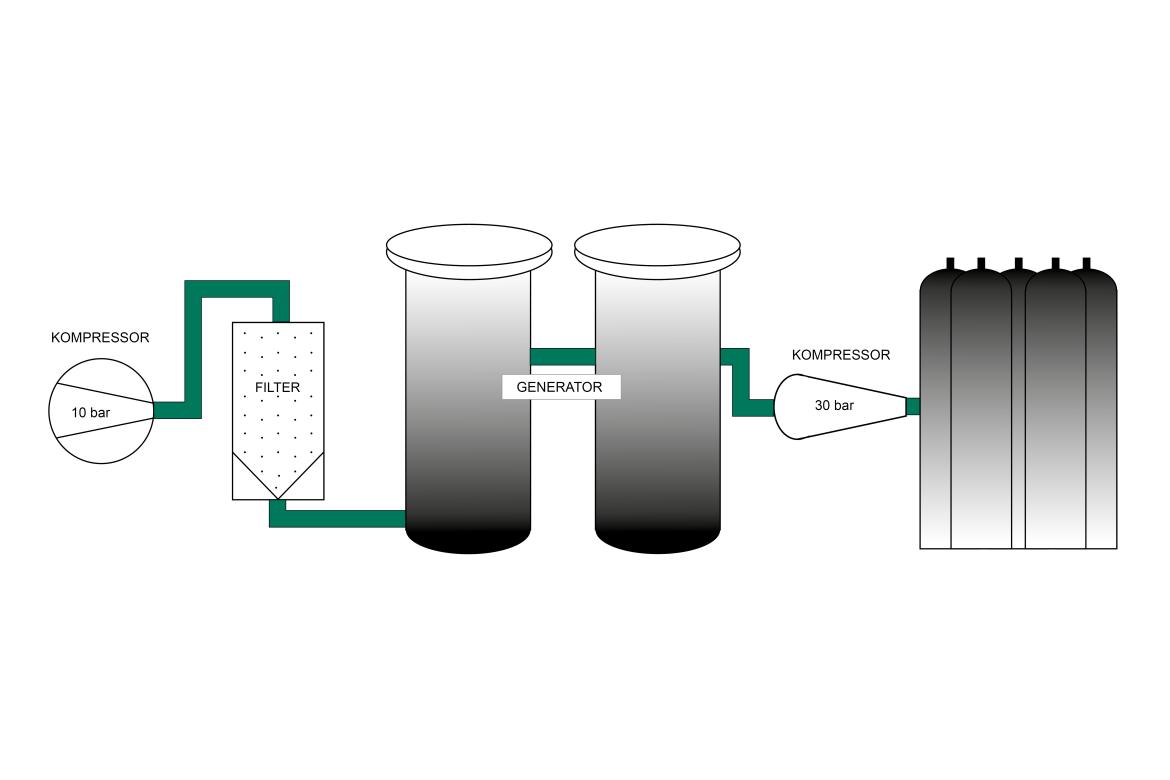 KOMPRESSOR

10 bar

FILTER

GENERATOR

KOMPRESSOR

30 bar